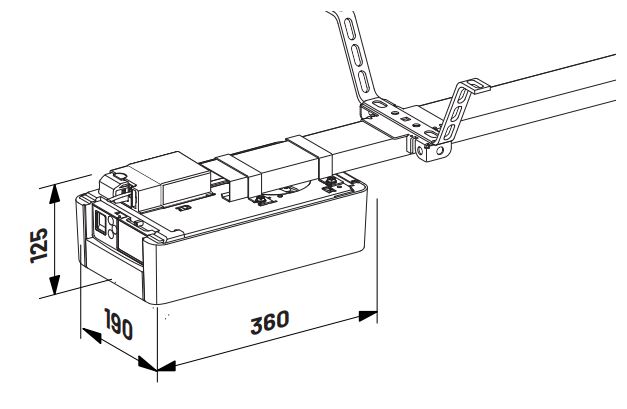 125
190
360